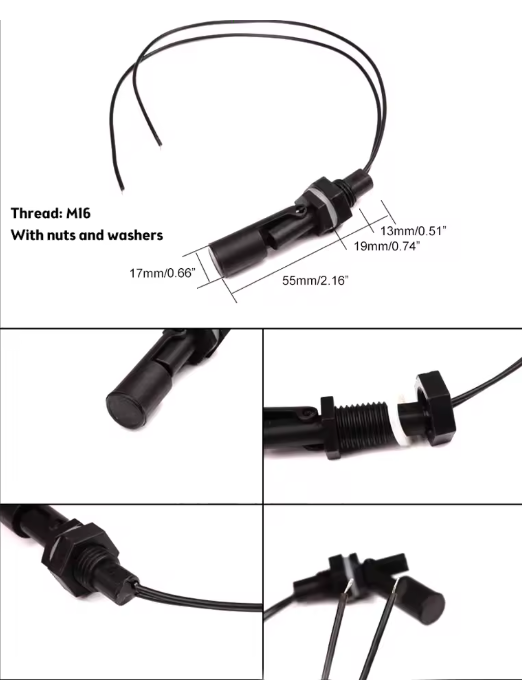 Thread: M16
With nuts and washers

13mm/0.51"
19mm/0.74"
17mm/0.66"
55mm/2.16"